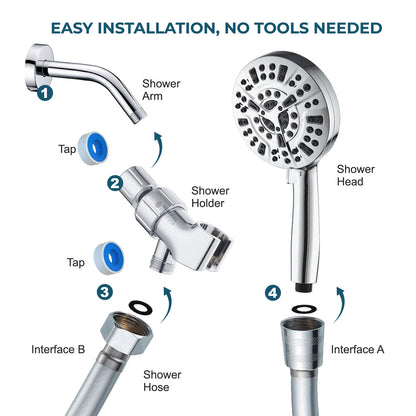 EASY INSTALLATION, NO TOOLS NEEDED

1
Shower Arm

Tap

2
Shower Holder

Tap

3

Interface B

Shower Hose

Shower Head

4

Interface A